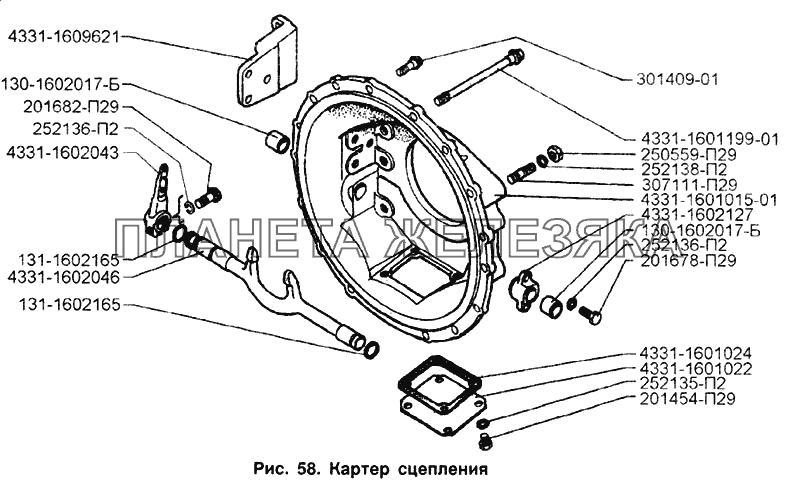 4331-1609621
130-1602017-Б
201682-П29
252136-П2
4331-1602043
131-1602165
4331-1602046
131-1602165
301409-01
4331-1601199-01
250559-П29
252138-П2
307111-П29
4331-1601015-01
4331-1602127
130-1602017-Б
252136-П2
201678-П29
4331-1601024
4331-1601022
252135-П2
201454-П29
ПЛАНЕТА ЖЕЛЕЗЯКА
Рис. 58. Картер сцепления